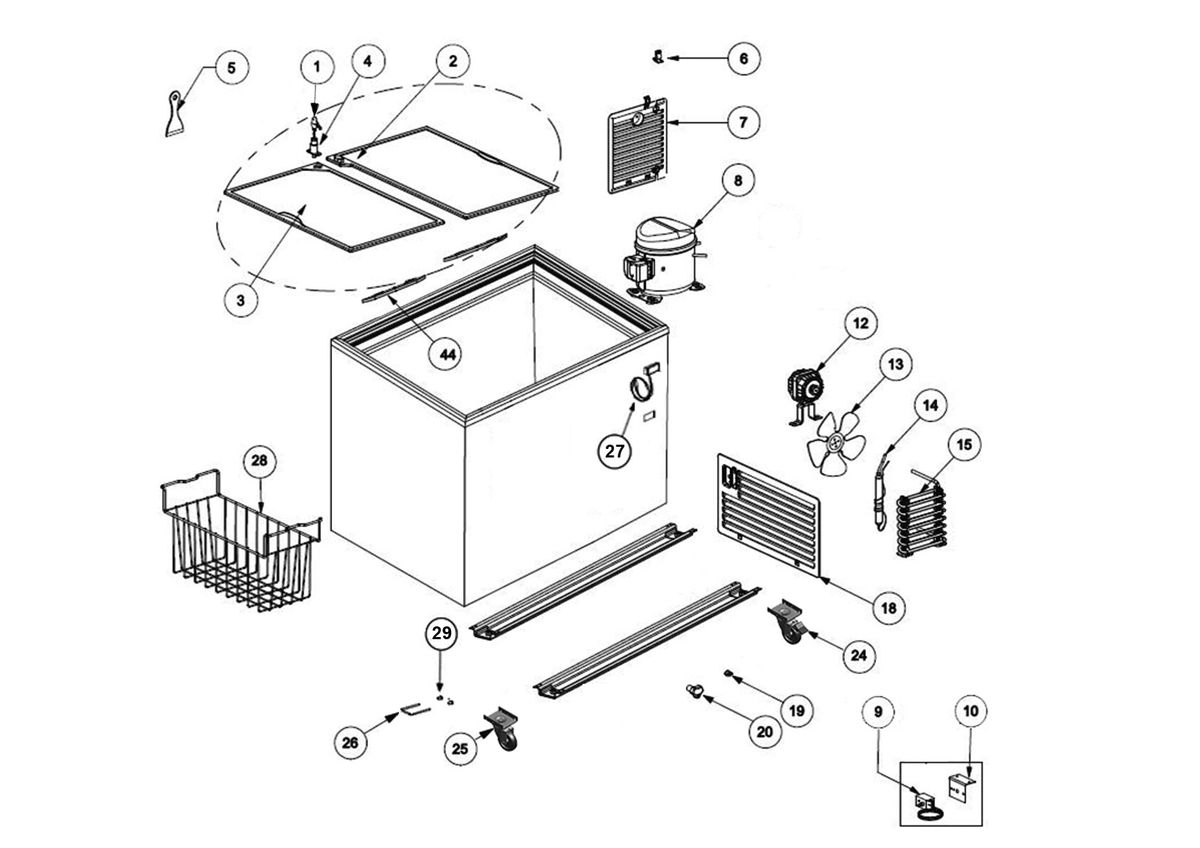 5
1
4
2
6
7
8
3
44
12
13
14
15
27
28
18
29
24
19
20
26
25
9
10